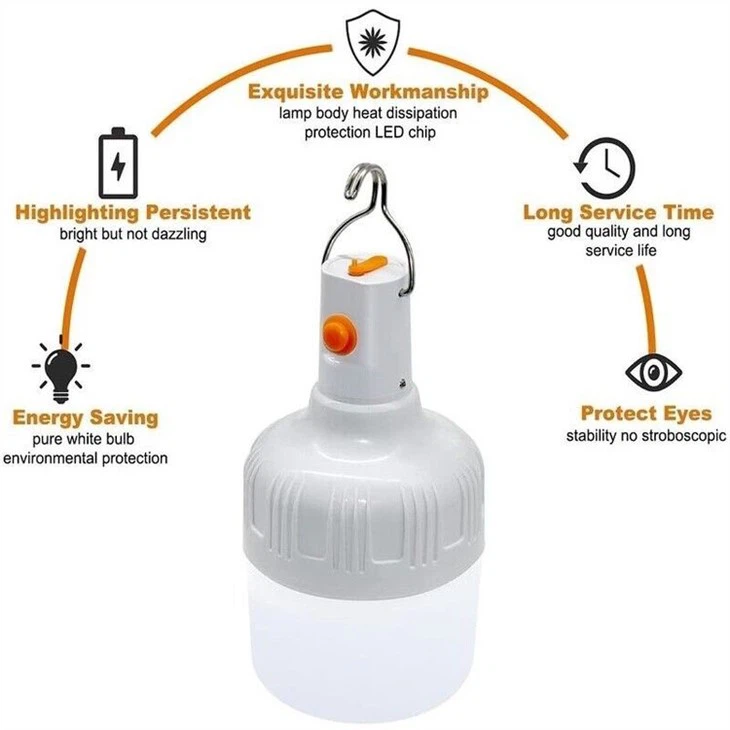 Exquisite Workmanship
lamp body heat dissipation protection LED chip

Highlighting Persistent
bright but not dazzling

Long Service Time
good quality and long service life

Energy Saving
pure white bulb environmental protection

Protect Eyes
stability no stroboscopic