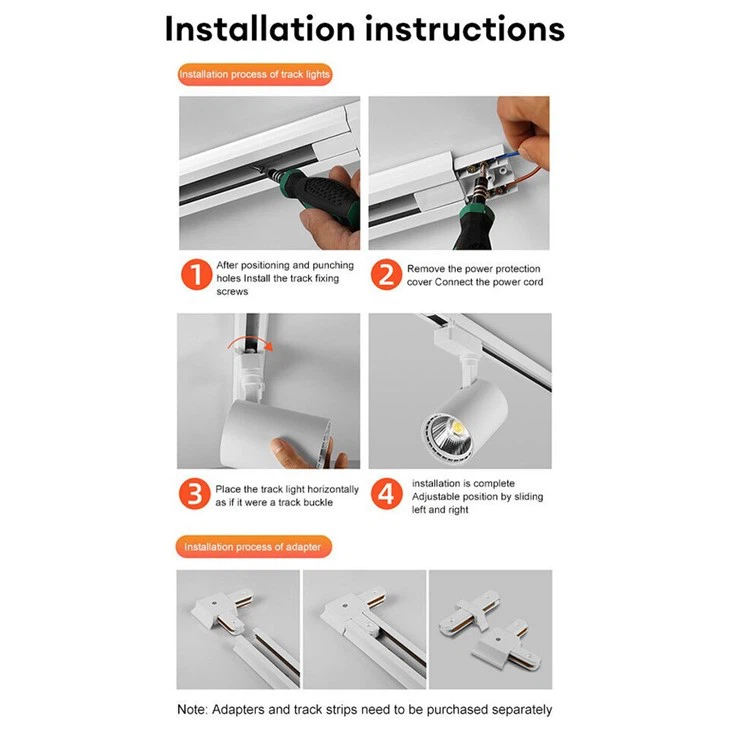 Installation instructions

Installation process of track lights

1 After positioning and punching holes Install the track fixing screws

2 Remove the power protection cover Connect the power cord

3 Place the track light horizontally as if it were a track buckle

4 installation is complete Adjustable position by sliding left and right

Installation process of adapter

Note: Adapters and track strips need to be purchased separately