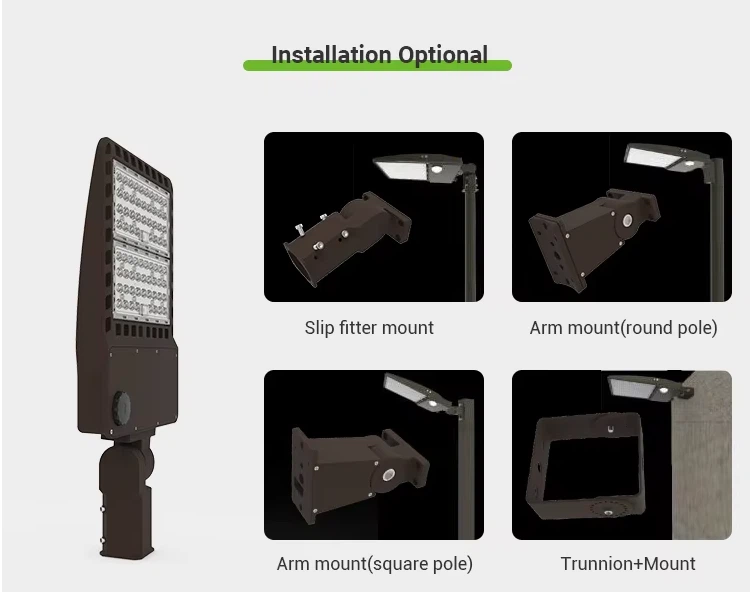 Installation Optional

Slip fitter mount

Arm mount(round pole)

Arm mount(square pole)

Trunnion+Mount